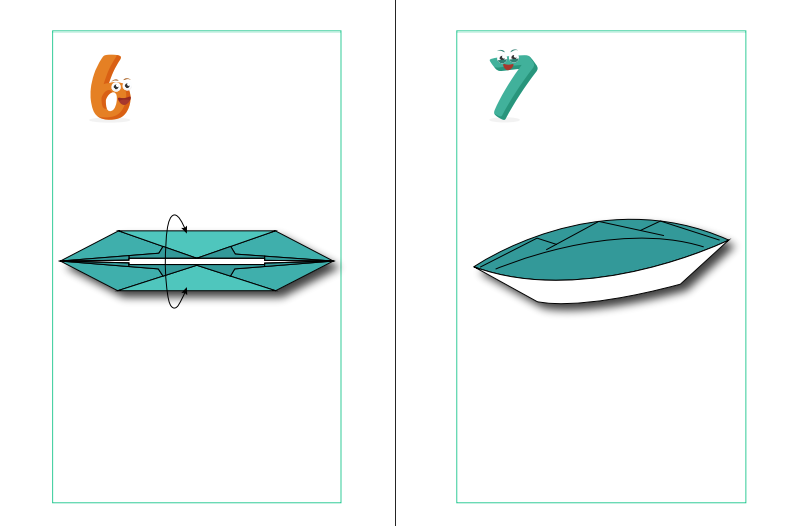 6

7